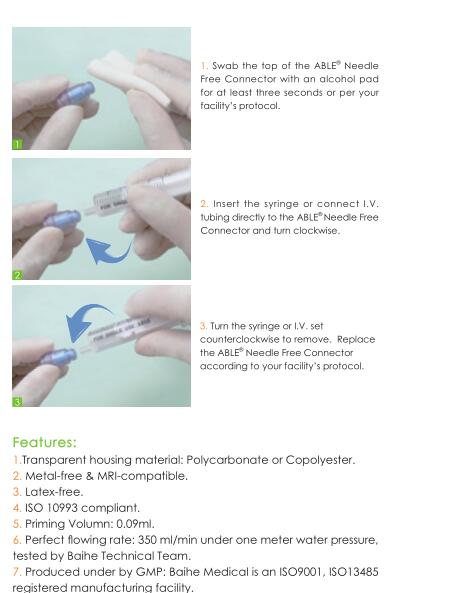 1

1. Swab the top of the ABLE® Needle Free Connector with an alcohol pad for at least three seconds or per your facility's protocol.

2

2. Insert the syringe or connect I.V. tubing directly to the ABLE® Needle Free Connector and turn clockwise.

3

3. Turn the syringe or I.V. set counterclockwise to remove. Replace the ABLE® Needle Free Connector according to your facility's protocol.

Features:
1.Transparent housing material: Polycarbonate or Copolyester.
2. Metal-free & MRI-compatible.
3. Latex-free.
4. ISO 10993 compliant.
5. Priming Volumn: 0.09ml.
6. Perfect flowing rate: 350 ml/min under one meter water pressure, tested by Baihe Technical Team.
7. Produced under by GMP: Baihe Medical is an ISO9001, ISO13485 registered manufacturing facility.